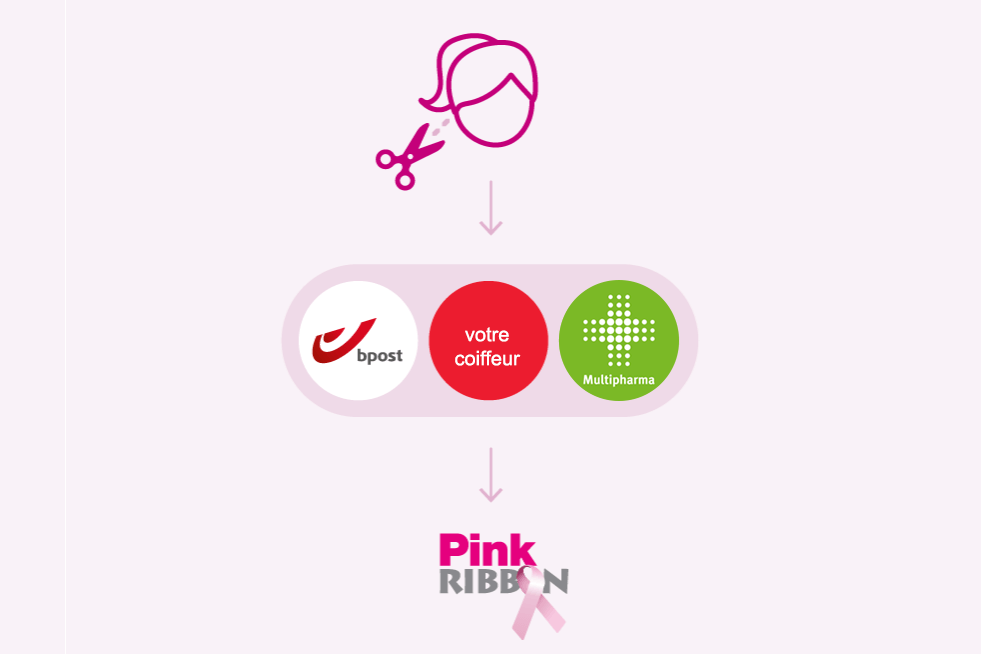 bpost

votre coiffeur

Multipharma

Pink RIBBON